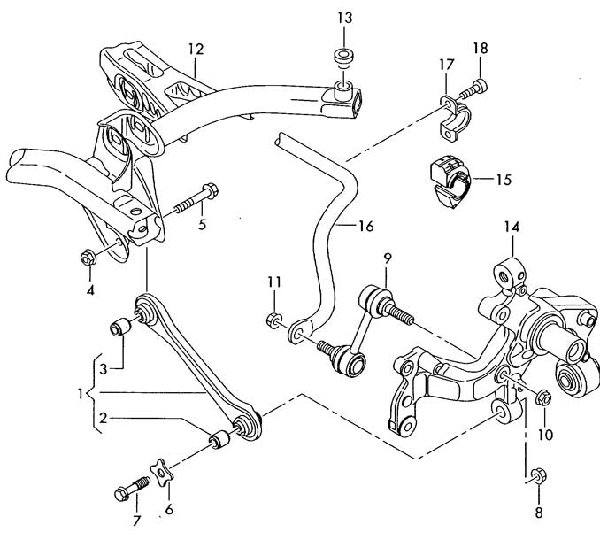 13
12
18
17
15
5
16
14
4
9
11
3
1
2
10
6
7
8