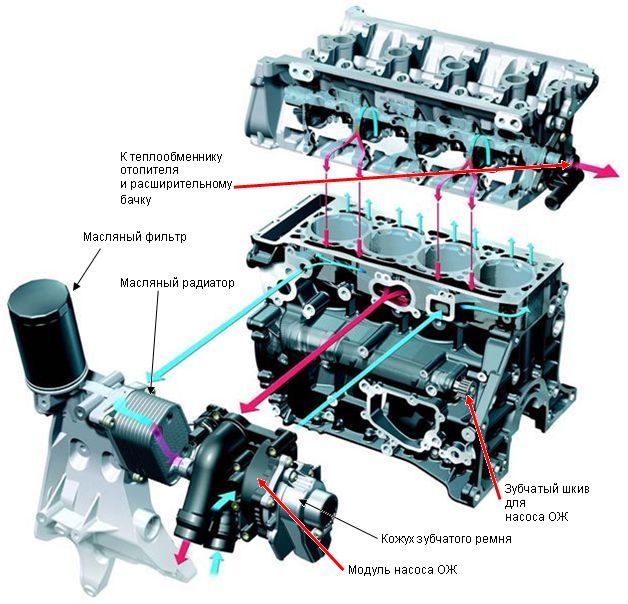 К теплообменнику отопителя и расширительному бачку

Масляный фильтр

Масляный радиатор

Зубчатый шкив для насоса ОЖ

Кожух зубчатого ремня

Модуль насоса ОЖ