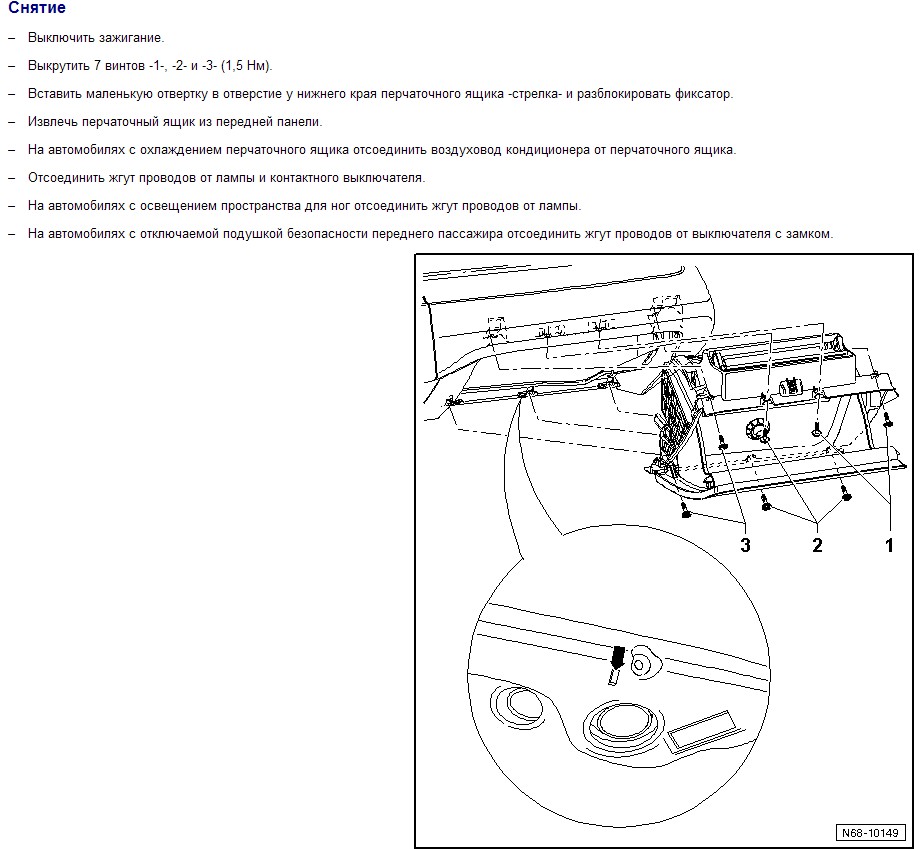 Снятие

– Выключить зажигание.

– Выкрутить 7 винтов -1-, -2- и -3- (1,5 Нм).

– Вставить маленькую отвертку в отверстие у нижнего края перчаточного ящика -стрелка- и разблокировать фиксатор.

– Извлечь перчаточный ящик из передней панели.

– На автомобилях с охлаждением перчаточного ящика отсоединить воздуховод кондиционера от перчаточного ящика.

– Отсоединить жгут проводов от лампы и контактного выключателя.

– На автомобилях с освещением пространства для ног отсоединить жгут проводов от лампы.

– На автомобилях с отключаемой подушкой безопасности переднего пассажира отсоединить жгут проводов от выключателя с замком.

3

2

1

N68-10149