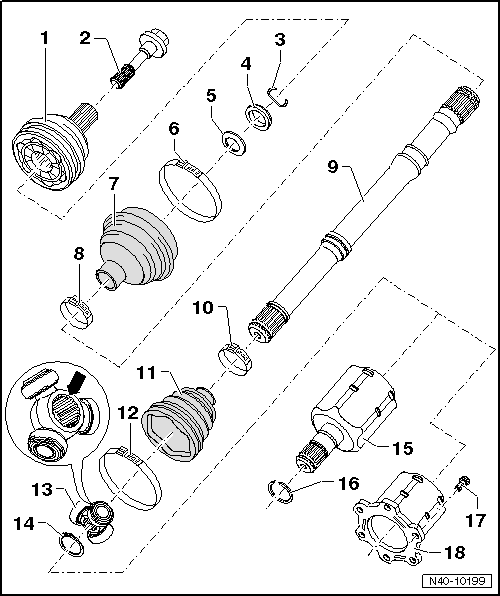 1
2
3
4
5
6
7
8
9
10
11
12
13
14
15
16
17
18
N40-10199