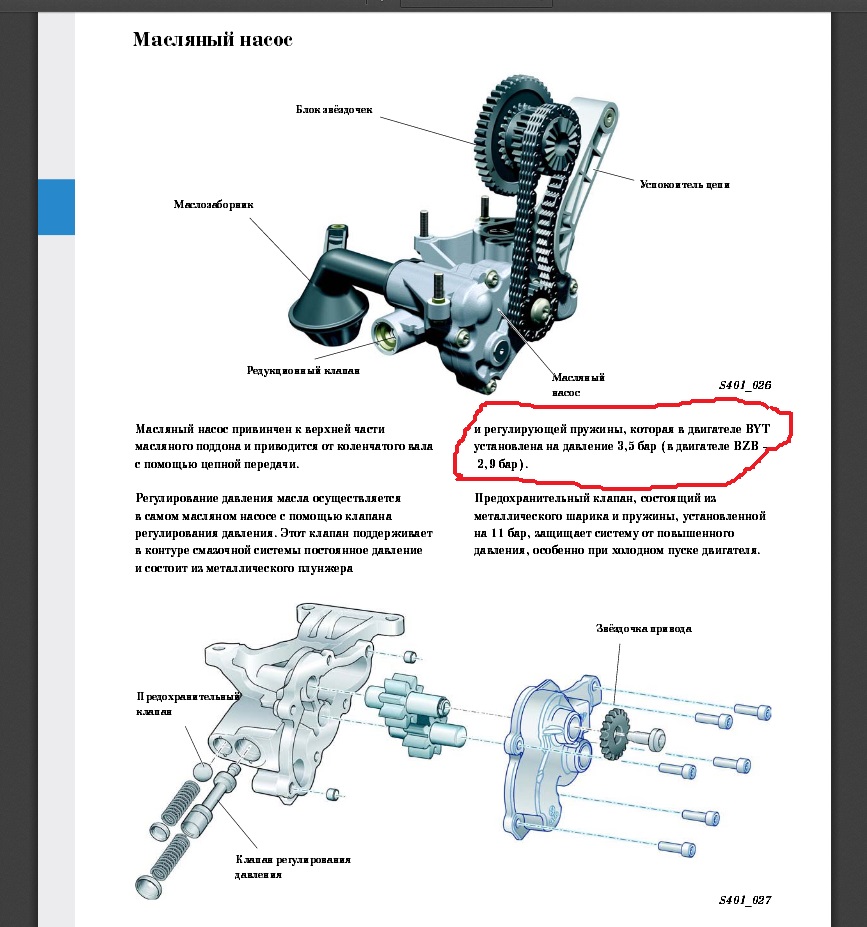 Масляный насос

Блок звёздочек

Успокоитель цепи

Маслозаборник

Редукционный клапан

Масляный насос

S401_026

Масляный насос привинчен к верхней части масляного поддона и приводится от коленчатого вала с помощью цепной передачи.

Регулирование давления масла осуществляется в самом масляном насосе с помощью клапана регулирования давления. Этот клапан поддерживает в контуре смазочной системы постоянное давление и состоит из металлического плунжера

и регулирующей пружины, которая в двигателе BYT установлена на давление 3,5 бар (в двигателе BZB – 2,9 бар).

Предохранительный клапан, состоящий из металлического шарика и пружины, установленной на 11 бар, защищает систему от повышенного давления, особенно при холодном пуске двигателя.

Звёздочка привода

Предохранительный клапан

Клапан регулирования давления

S401_027