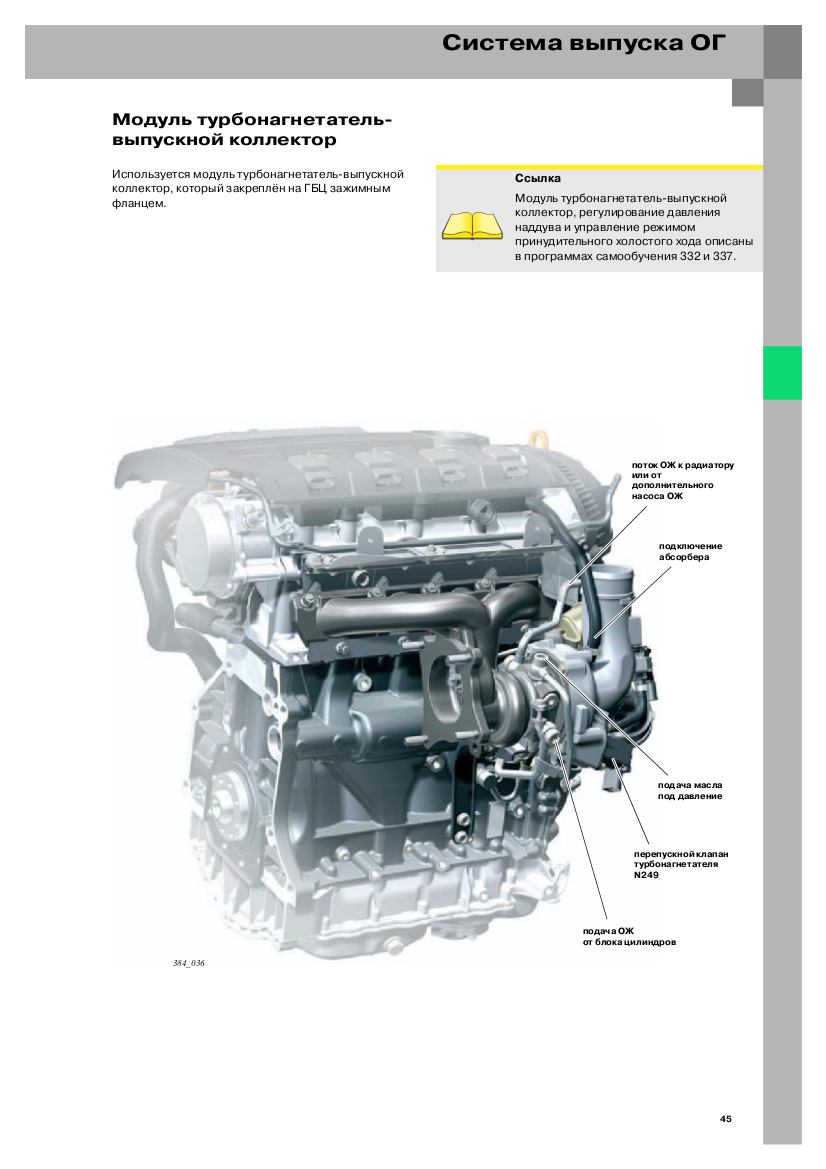 Система выпуска ОГ

Модуль турбонагнетатель-выпускной коллектор

Используется модуль турбонагнетатель-выпускной коллектор, который закреплён на ГБЦ зажимным фланцем.

Ссылка

Модуль турбонагнетатель-выпускной коллектор, регулирование давления наддува и управление режимом принудительного холостого хода описаны в программах самообучения 332 и 337.

поток ОЖ к радиатору или от дополнительного насоса ОЖ

подключение абсорбера

подача масла под давление

перепускной клапан турбонагнетателя N249

подача ОЖ от блока цилиндров

384_036

45