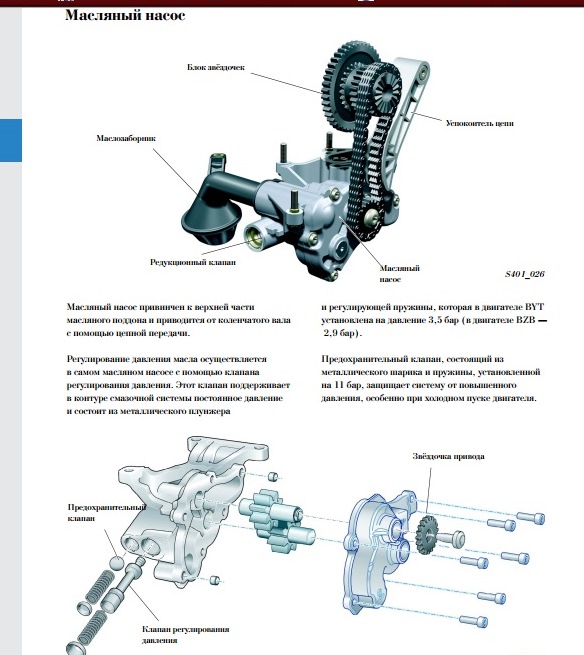 Масляный насос

Блок звёздочек

Успокоитель цепи

Маслозаборник

Редукционный клапан

Масляный насос

S401_026

Масляный насос привинчен к верхней части масляного поддона и приводится от коленчатого вала с помощью цепной передачи.

Регулирование давления масла осуществляется в самом масляном насосе с помощью клапана регулирования давления. Этот клапан поддерживает в контуре смазочной системы постоянное давление и состоит из металлического плунжера

и регулирующей пружины, которая в двигателе BYT установлена на давление 3,5 бар (в двигателе BZB — 2,9 бар).

Предохранительный клапан, состоящий из металлического шарика и пружины, установленной на 11 бар, защищает систему от повышенного давления, особенно при холодном пуске двигателя.

Звёздочка привода

Предохранительный клапан

Клапан регулирования давления