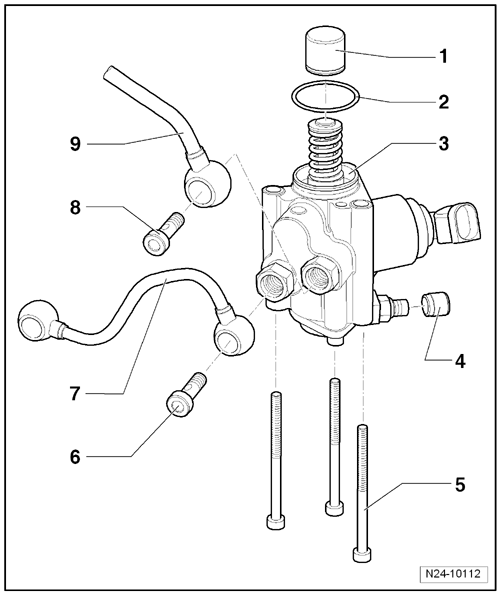 1
2
9
3
8
4
7
6
5
N24-10112