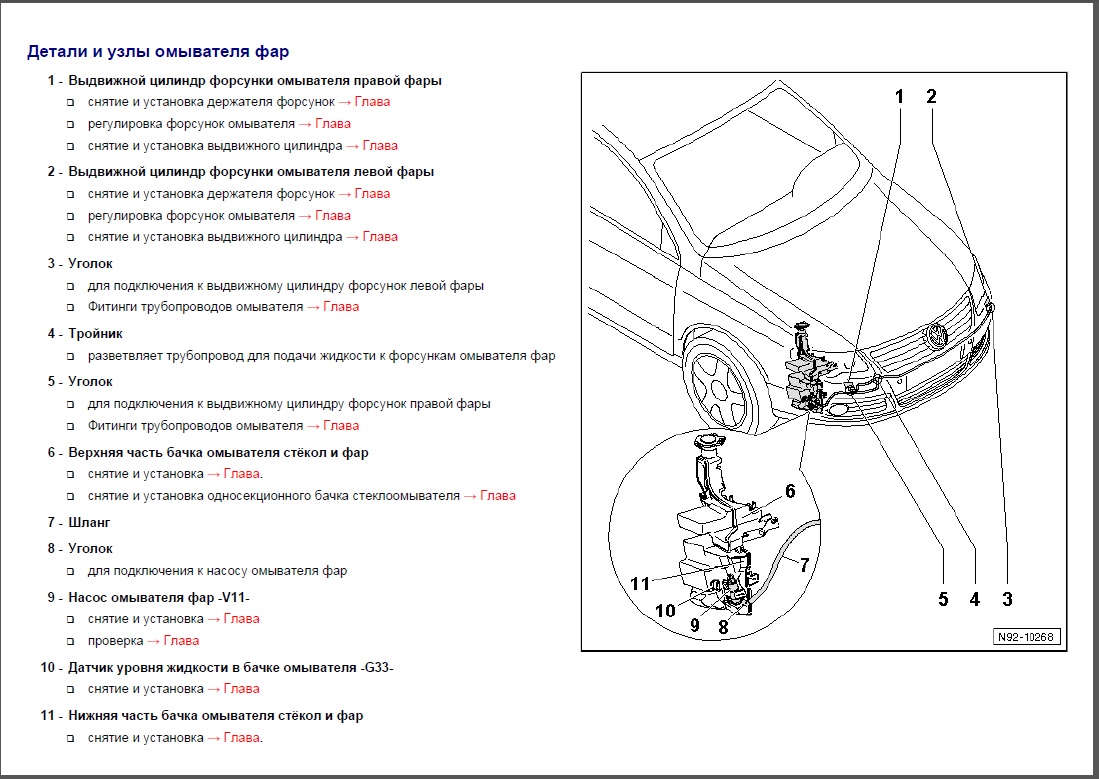 Детали и узлы омывателя фар

1 - Выдвижной цилиндр форсунки омывателя правой фары
□ снятие и установка держателя форсунок → Глава
□ регулировка форсунок омывателя → Глава
□ снятие и установка выдвижного цилиндра → Глава

2 - Выдвижной цилиндр форсунки омывателя левой фары
□ снятие и установка держателя форсунок → Глава
□ регулировка форсунок омывателя → Глава
□ снятие и установка выдвижного цилиндра → Глава

3 - Уголок
□ для подключения к выдвижному цилиндру форсунок левой фары
□ Фитинги трубопроводов омывателя → Глава

4 - Тройник
□ разветвляет трубопровод для подачи жидкости к форсункам омывателя фар

5 - Уголок
□ для подключения к выдвижному цилиндру форсунок правой фары
□ Фитинги трубопроводов омывателя → Глава

6 - Верхняя часть бачка омывателя стёкол и фар
□ снятие и установка → Глава.
□ снятие и установка односекционного бачка стеклоомывателя → Глава

7 - Шланг

8 - Уголок
□ для подключения к насосу омывателя фар

9 - Насос омывателя фар -V11-
□ снятие и установка → Глава
□ проверка → Глава

10 - Датчик уровня жидкости в бачке омывателя -G33-
□ снятие и установка → Глава

11 - Нижняя часть бачка омывателя стёкол и фар
□ снятие и установка → Глава.

1 2 6 7 11 10 9 8 5 4 3
N92-10268