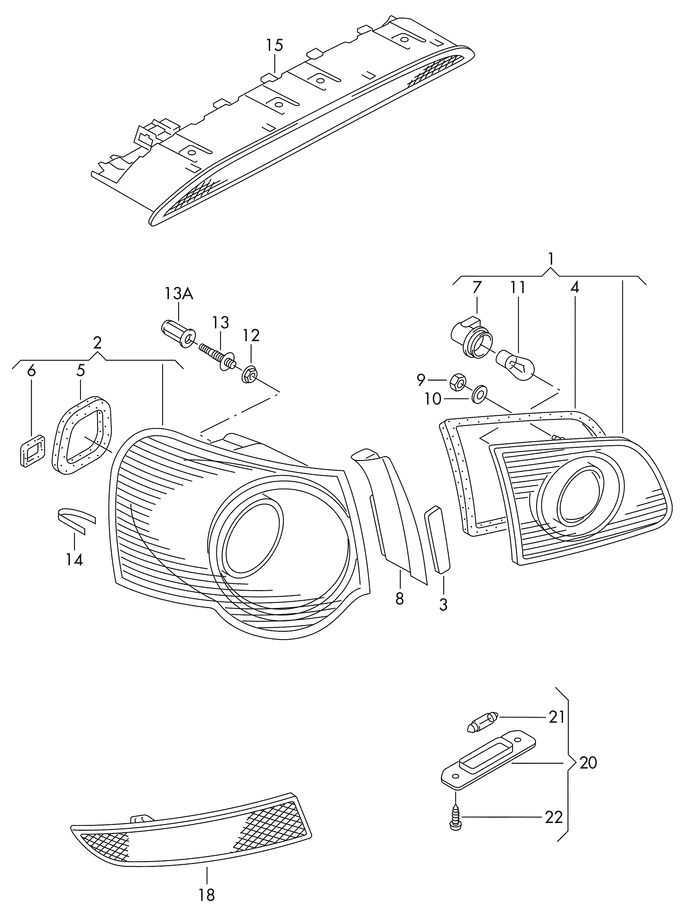 15

1

7

11

4

13A

13

12

2

6

5

9

10

14

8

3

21

20

22

18