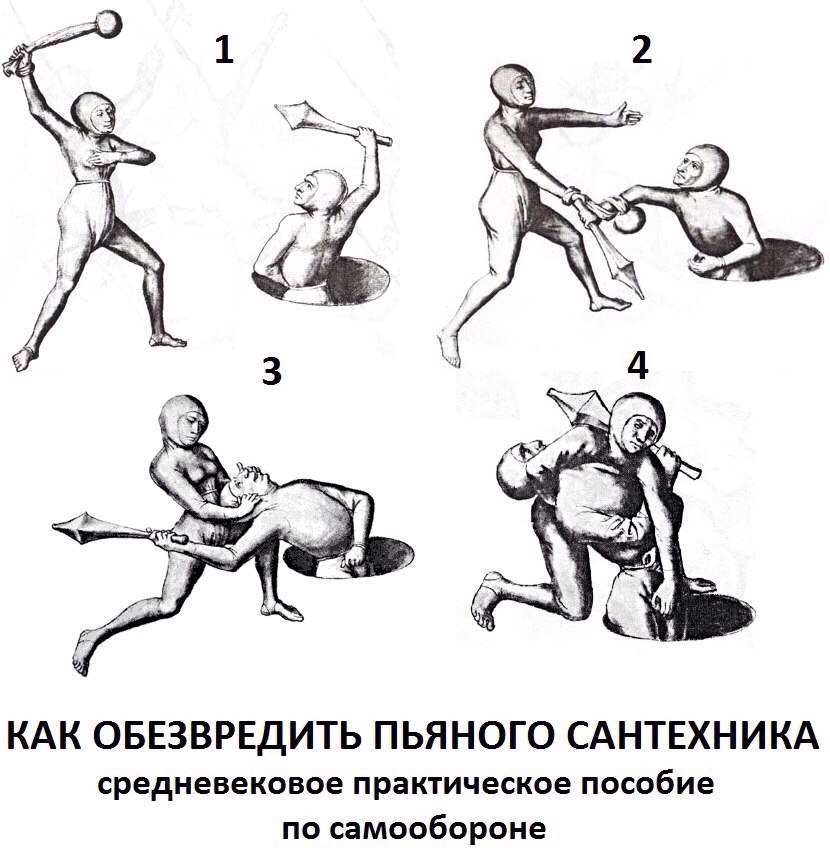 1

2

3

4

КАК ОБЕЗВРЕДИТЬ ПЬЯНОГО САНТЕХНИКА
средневековое практическое пособие по самообороне