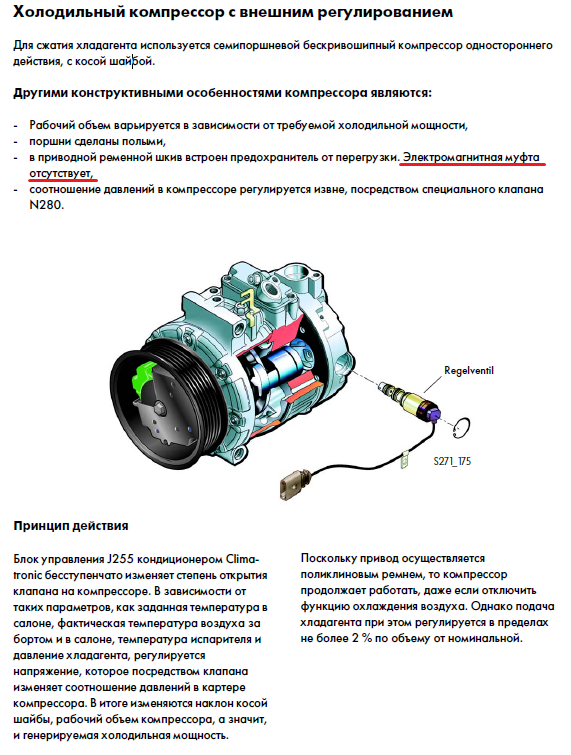 Холодильный компрессор с внешним регулированием

Для сжатия хладагента используется семипоршневой бескривошипный компрессор одностороннего действия, с косой шайбой.

Другими конструктивными особенностями компрессора являются:

- Рабочий объем варьируется в зависимости от требуемой холодильной мощности,
- поршни сделаны полыми,
- в приводной ременной шкив встроен предохранитель от перегрузки. Электромагнитная муфта отсутствует,
- соотношение давлений в компрессоре регулируется извне, посредством специального клапана N280.

Regelventil

S271_175

Принцип действия

Блок управления J255 кондиционером Climatronic бесступенчато изменяет степень открытия клапана на компрессоре. В зависимости от таких параметров, как заданная температура в салоне, фактическая температура воздуха за бортом и в салоне, температура испарителя и давление хладагента, регулируется напряжение, которое посредством клапана изменяет соотношение давлений в картере компрессора. В итоге изменяются наклон косой шайбы, рабочий объем компрессора, а значит, и генерируемая холодильная мощность.

Поскольку привод осуществляется поликлиновым ремнем, то компрессор продолжает работать, даже если отключить функцию охлаждения воздуха. Однако подача хладагента при этом регулируется в пределах не более 2 % по объему от номинальной.