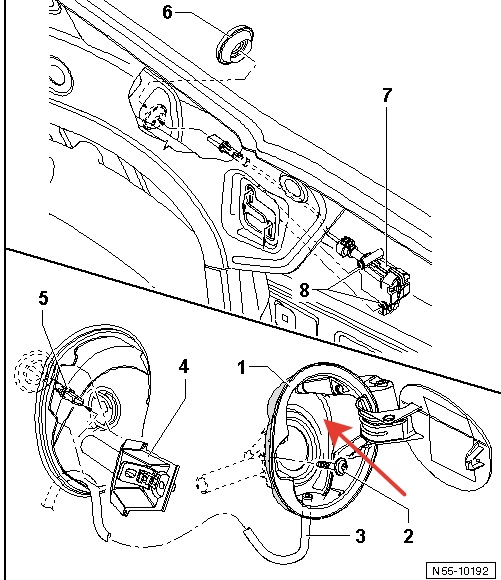 6
7
8
5
4
1
2
3
N55-10192