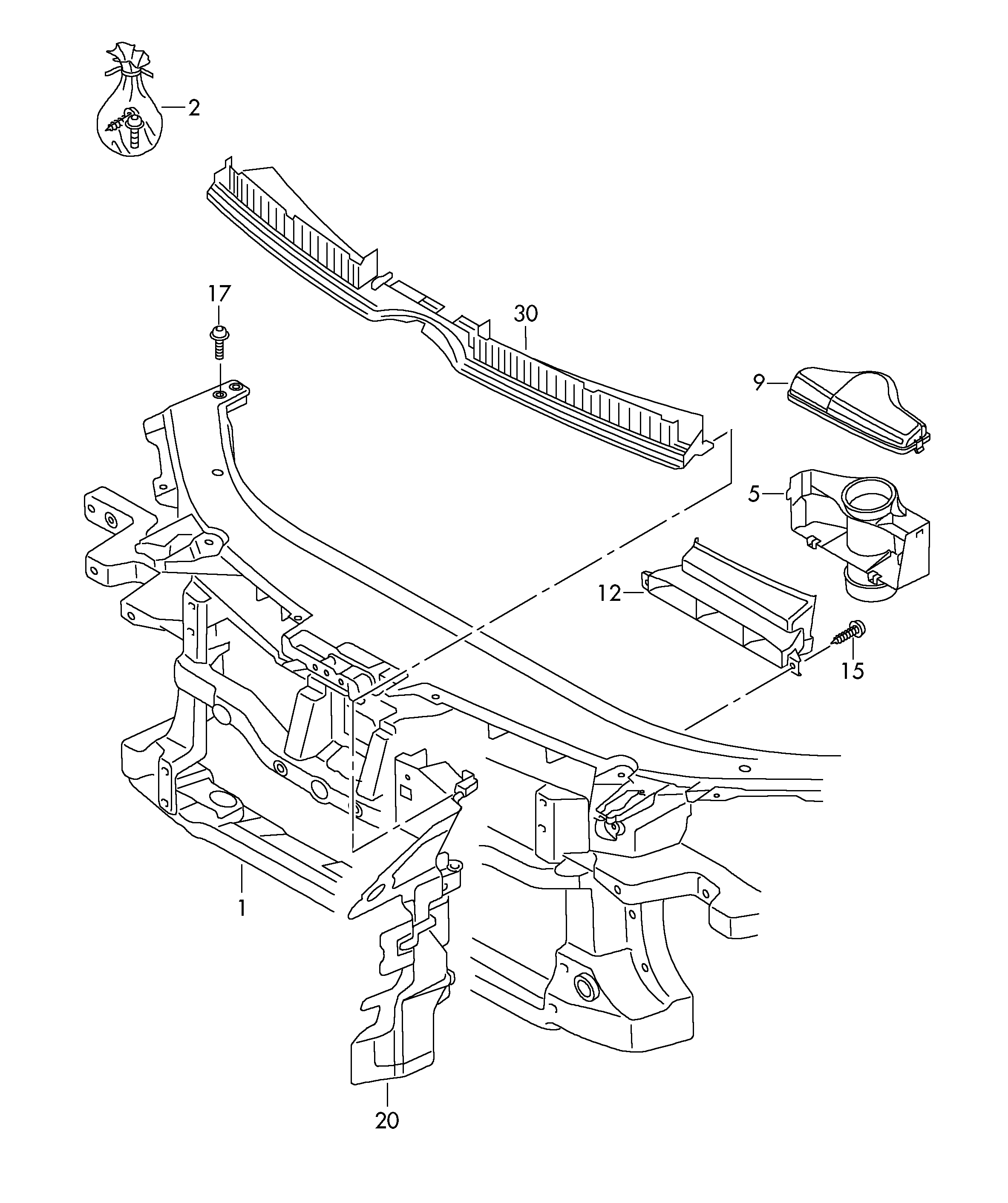 2

17

30

9

5

12

15

1

20