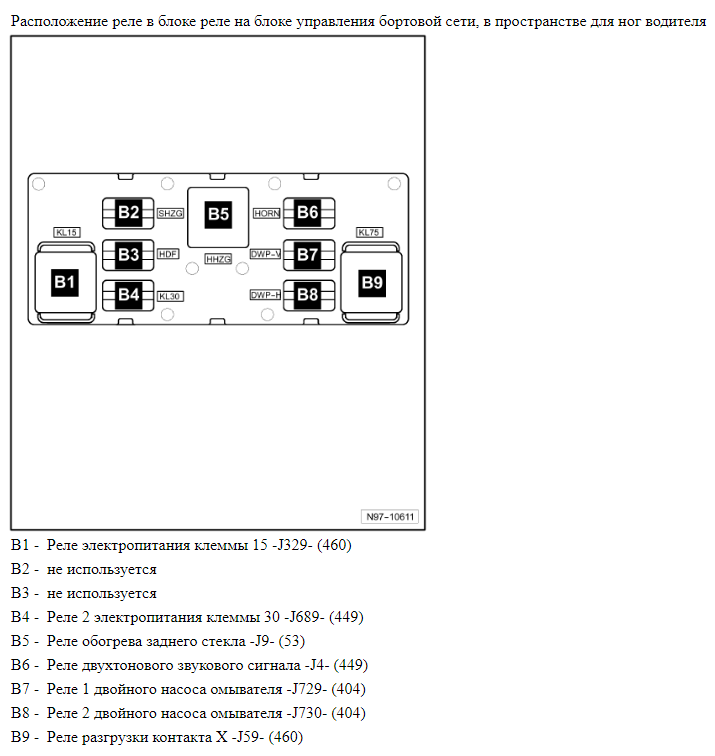 Расположение реле в блоке реле на блоке управления бортовой сети, в пространстве для ног водителя

KL15
B1
B2
SHZG
B3
HDF
B4
KL30
B5
HHZG
HORN
B6
DWP-V
B7
DWP-H
B8
KL75
B9
N97-10611

B1 - Реле электропитания клеммы 15 -J329- (460)
B2 - не используется
B3 - не используется
B4 - Реле 2 электропитания клеммы 30 -J689- (449)
B5 - Реле обогрева заднего стекла -J9- (53)
B6 - Реле двухтонового звукового сигнала -J4- (449)
B7 - Реле 1 двойного насоса омывателя -J729- (404)
B8 - Реле 2 двойного насоса омывателя -J730- (404)
B9 - Реле разгрузки контакта X -J59- (460)