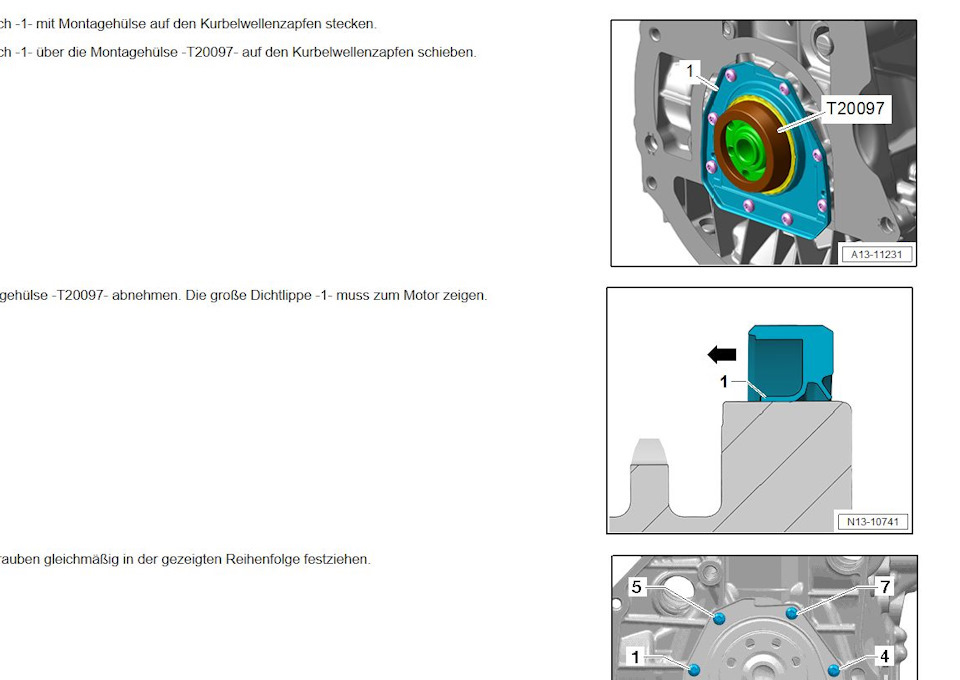 ch -1- mit Montagehülse auf den Kurbelwellenzapfen stecken.

ch -1- über die Montagehülse -T20097- auf den Kurbelwellenzapfen schieben.

1

T20097

A13-11231

gehülse -T20097- abnehmen. Die große Dichtlippe -1- muss zum Motor zeigen.

1

N13-10741

rauben gleichmäßig in der gezeigten Reihenfolge festziehen.

5

7

1

4