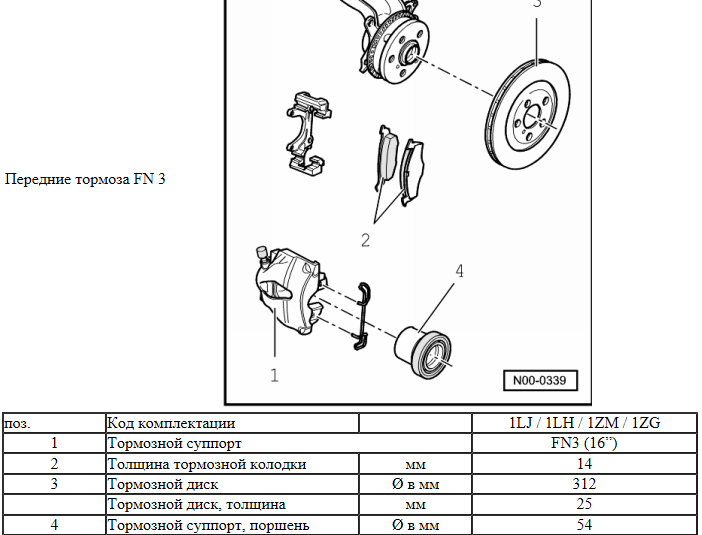 Передние тормоза FN 3

3

2

4

1

N00-0339

| поз. | Код комплектации | | 1LJ / 1LH / 1ZM / 1ZG |
|---|---|---|---|
| 1 | Тормозной суппорт | | FN3 (16") |
| 2 | Толщина тормозной колодки | мм | 14 |
| 3 | Тормозной диск | Ø в мм | 312 |
| | Тормозной диск, толщина | мм | 25 |
| 4 | Тормозной суппорт, поршень | Ø в мм | 54 |