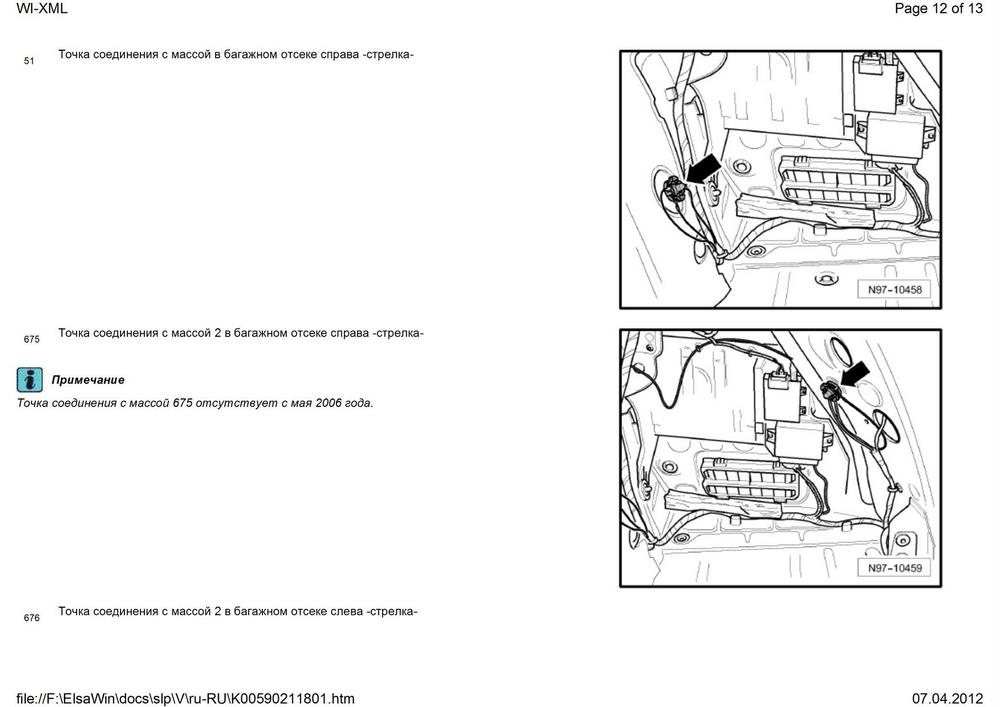 WI-XML

Page 12 of 13

51 Точка соединения с массой в багажном отсеке справа -стрелка-

N97-10458

675 Точка соединения с массой 2 в багажном отсеке справа -стрелка-

Примечание

Точка соединения с массой 675 отсутствует с мая 2006 года.

N97-10459

676 Точка соединения с массой 2 в багажном отсеке слева -стрелка-

file://F:\ElsaWin\docs\slp\V\ru-RU\K00590211801.htm

07.04.2012