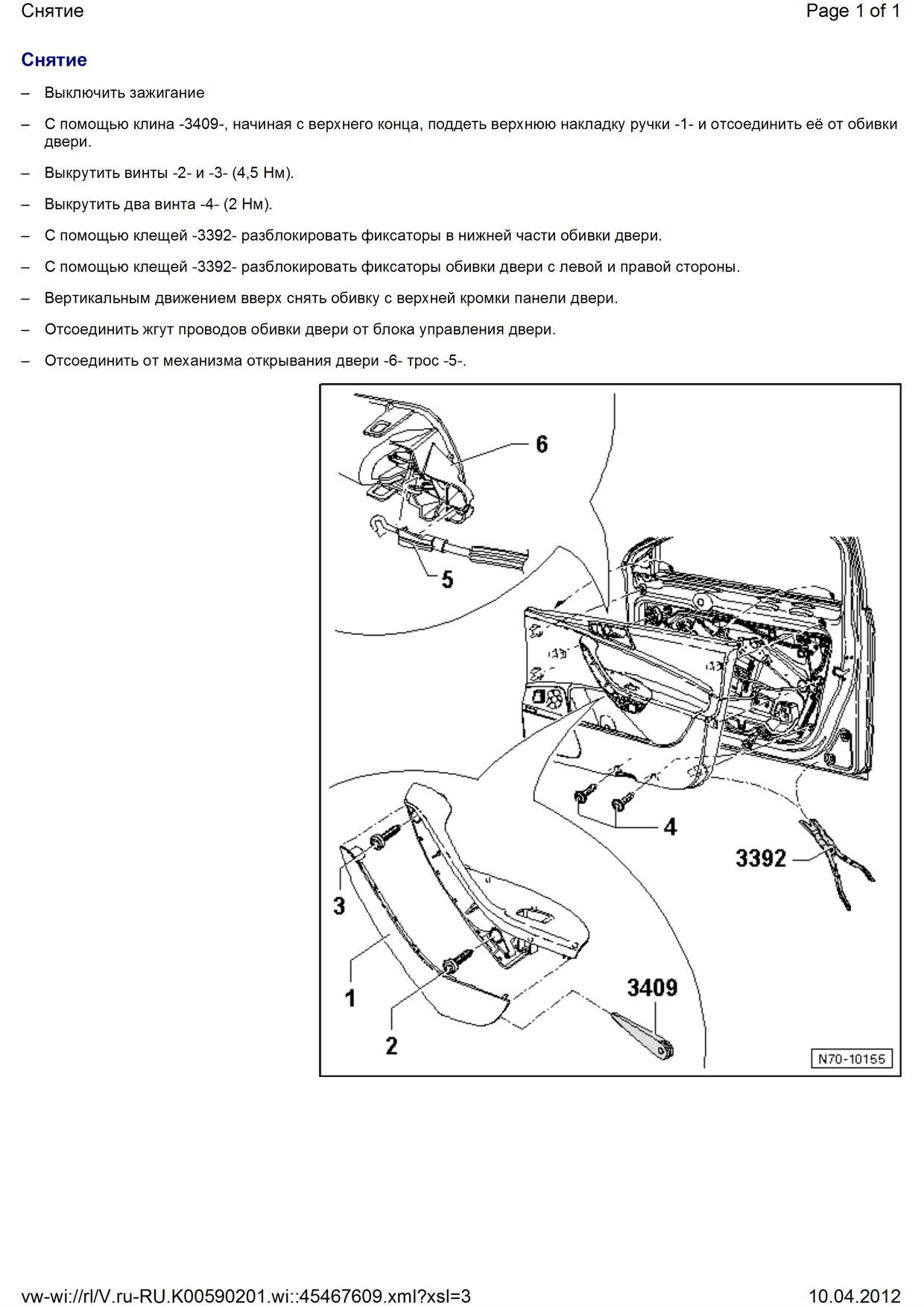 Снятие

Page 1 of 1

Снятие

– Выключить зажигание

– С помощью клина -3409-, начиная с верхнего конца, поддеть верхнюю накладку ручки -1- и отсоединить её от обивки двери.

– Выкрутить винты -2- и -3- (4,5 Нм).

– Выкрутить два винта -4- (2 Нм).

– С помощью клещей -3392- разблокировать фиксаторы в нижней части обивки двери.

– С помощью клещей -3392- разблокировать фиксаторы обивки двери с левой и правой стороны.

– Вертикальным движением вверх снять обивку с верхней кромки панели двери.

– Отсоединить жгут проводов обивки двери от блока управления двери.

– Отсоединить от механизма открывания двери -6- трос -5-.

6
5
4
3392
3
1
2
3409
N70-10155

vw-wi://rl/V.ru-RU.K00590201.wi::45467609.xml?xsl=3

10.04.2012