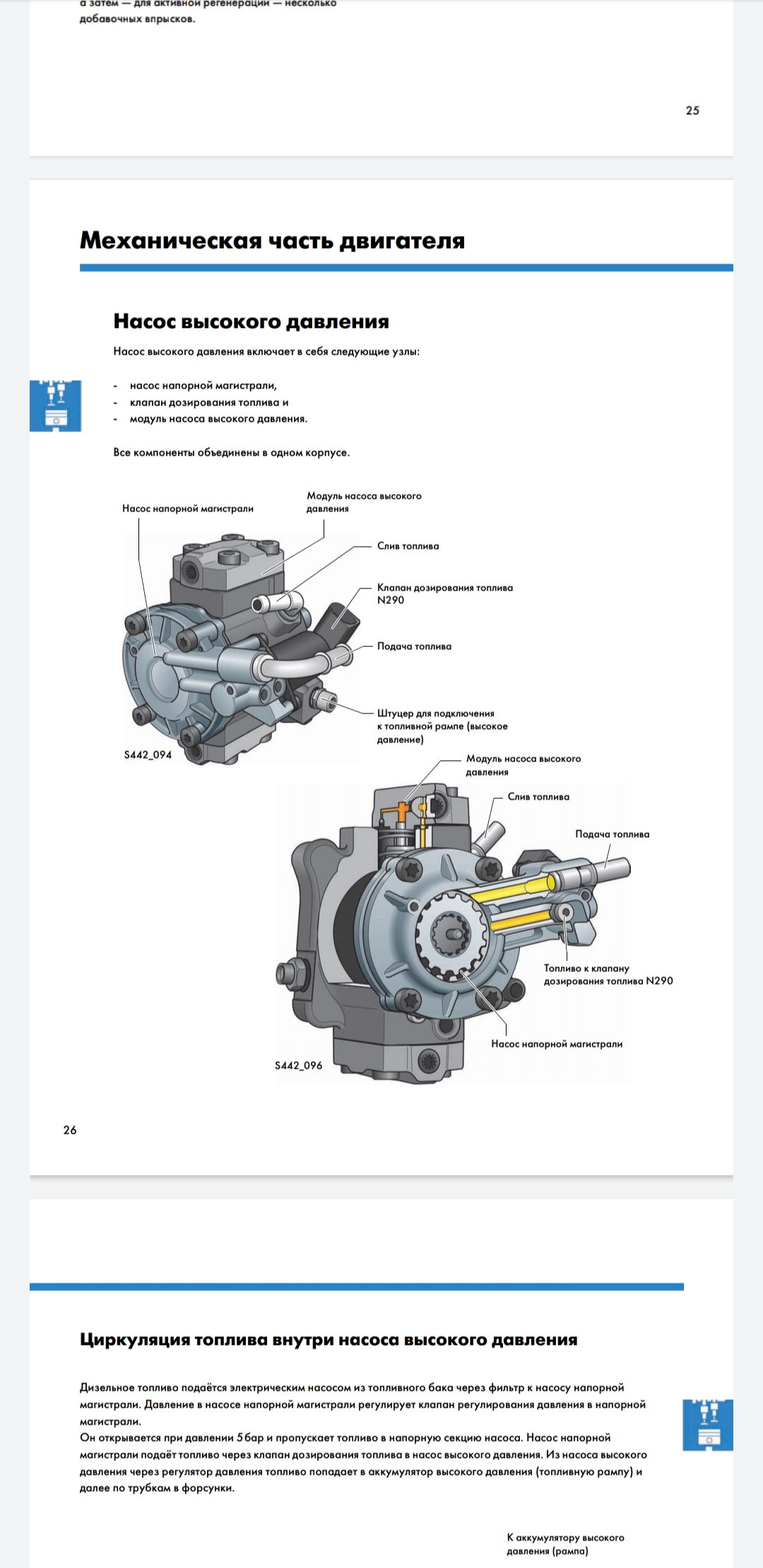 а затем — для активной регенерации — несколько добавочных впрысков.

25

Механическая часть двигателя

Насос высокого давления

Насос высокого давления включает в себя следующие узлы:

- насос напорной магистрали,
- клапан дозирования топлива и
- модуль насоса высокого давления.

Все компоненты объединены в одном корпусе.

Насос напорной магистрали

Модуль насоса высокого давления

Слив топлива

Клапан дозирования топлива N290

Подача топлива

Штуцер для подключения к топливной рампе (высокое давление)

S442_094

Модуль насоса высокого давления

Слив топлива

Подача топлива

Топливо к клапану дозирования топлива N290

Насос напорной магистрали

S442_096

26

Циркуляция топлива внутри насоса высокого давления

Дизельное топливо подаётся электрическим насосом из топливного бака через фильтр к насосу напорной магистрали. Давление в насосе напорной магистрали регулирует клапан регулирования давления в напорной магистрали.
Он открывается при давлении 5 бар и пропускает топливо в напорную секцию насоса. Насос напорной магистрали подаёт топливо через клапан дозирования топлива в насос высокого давления. Из насоса высокого давления через регулятор давления топливо попадает в аккумулятор высокого давления (топливную рампу) и далее по трубкам в форсунки.

К аккумулятору высокого давления (рампа)