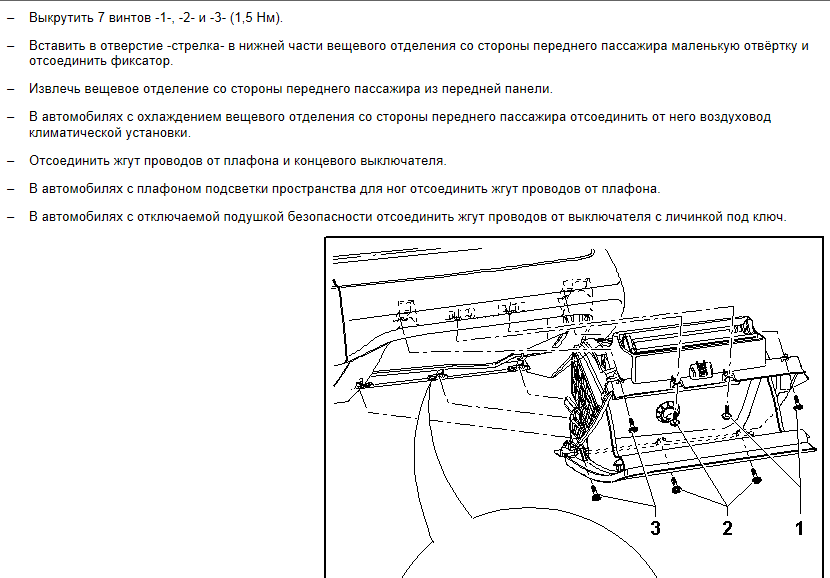 – Выкрутить 7 винтов -1-, -2- и -3- (1,5 Нм).

– Вставить в отверстие -стрелка- в нижней части вещевого отделения со стороны переднего пассажира маленькую отвёртку и отсоединить фиксатор.

– Извлечь вещевое отделение со стороны переднего пассажира из передней панели.

– В автомобилях с охлаждением вещевого отделения со стороны переднего пассажира отсоединить от него воздуховод климатической установки.

– Отсоединить жгут проводов от плафона и концевого выключателя.

– В автомобилях с плафоном подсветки пространства для ног отсоединить жгут проводов от плафона.

– В автомобилях с отключаемой подушкой безопасности отсоединить жгут проводов от выключателя с личинкой под ключ.

3
2
1