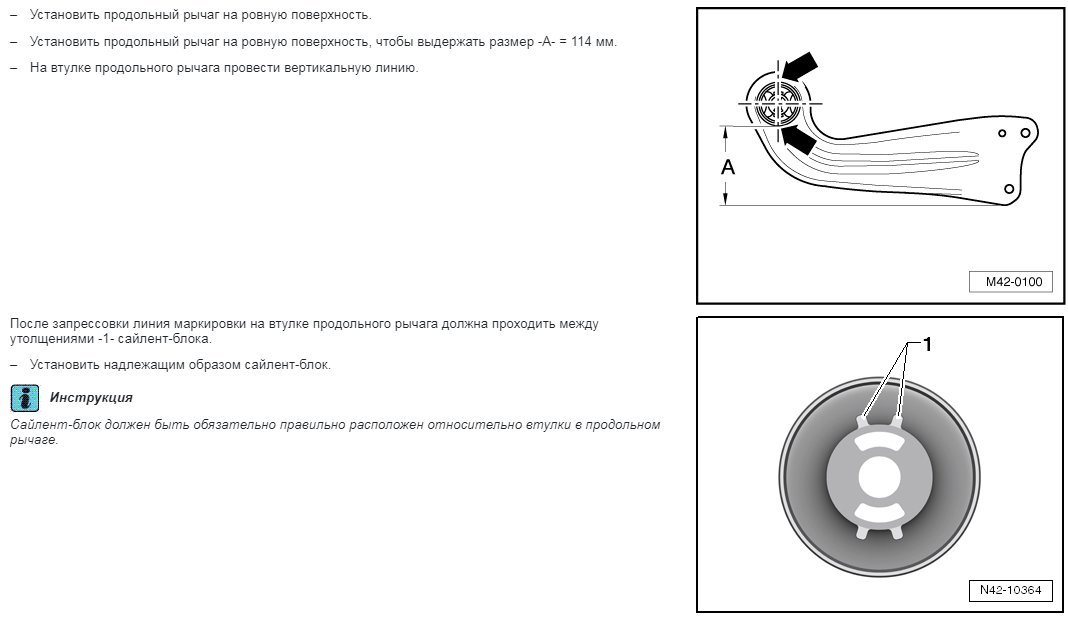 – Установить продольный рычаг на ровную поверхность.

– Установить продольный рычаг на ровную поверхность, чтобы выдержать размер -A- = 114 мм.

– На втулке продольного рычага провести вертикальную линию.

A

M42-0100

После запрессовки линия маркировки на втулке продольного рычага должна проходить между утолщениями -1- сайлент-блока.

– Установить надлежащим образом сайлент-блок.

Инструкция

Сайлент-блок должен быть обязательно правильно расположен относительно втулки в продольном рычаге.

1

N42-10364