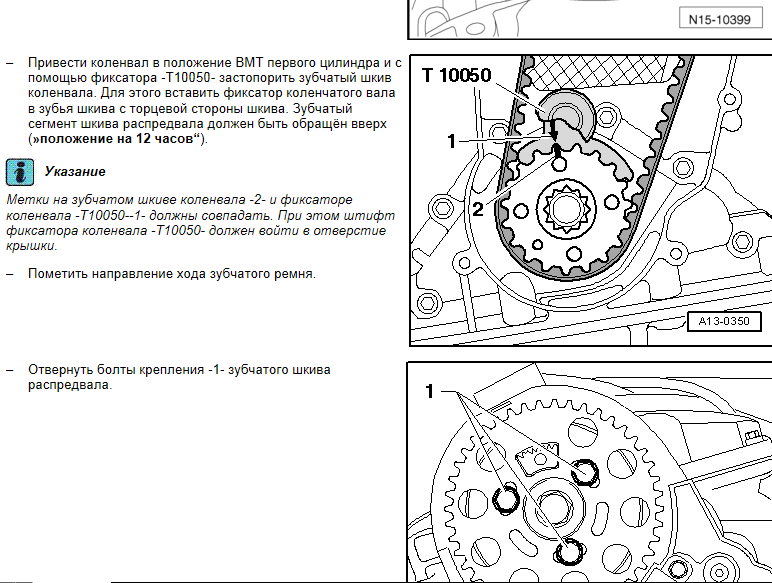 N15-10399

– Привести коленвал в положение ВМТ первого цилиндра и с помощью фиксатора -T10050- застопорить зубчатый шкив коленвала. Для этого вставить фиксатор коленчатого вала в зубья шкива с торцевой стороны шкива. Зубчатый сегмент шкива распредвала должен быть обращён вверх (»положение на 12 часов“).

Указание

Метки на зубчатом шкиве коленвала -2- и фиксаторе коленвала -T10050--1- должны совпадать. При этом штифт фиксатора коленвала -T10050- должен войти в отверстие крышки.

– Пометить направление хода зубчатого ремня.

T 10050

1

2

A13-0350

– Отвернуть болты крепления -1- зубчатого шкива распредвала.

1